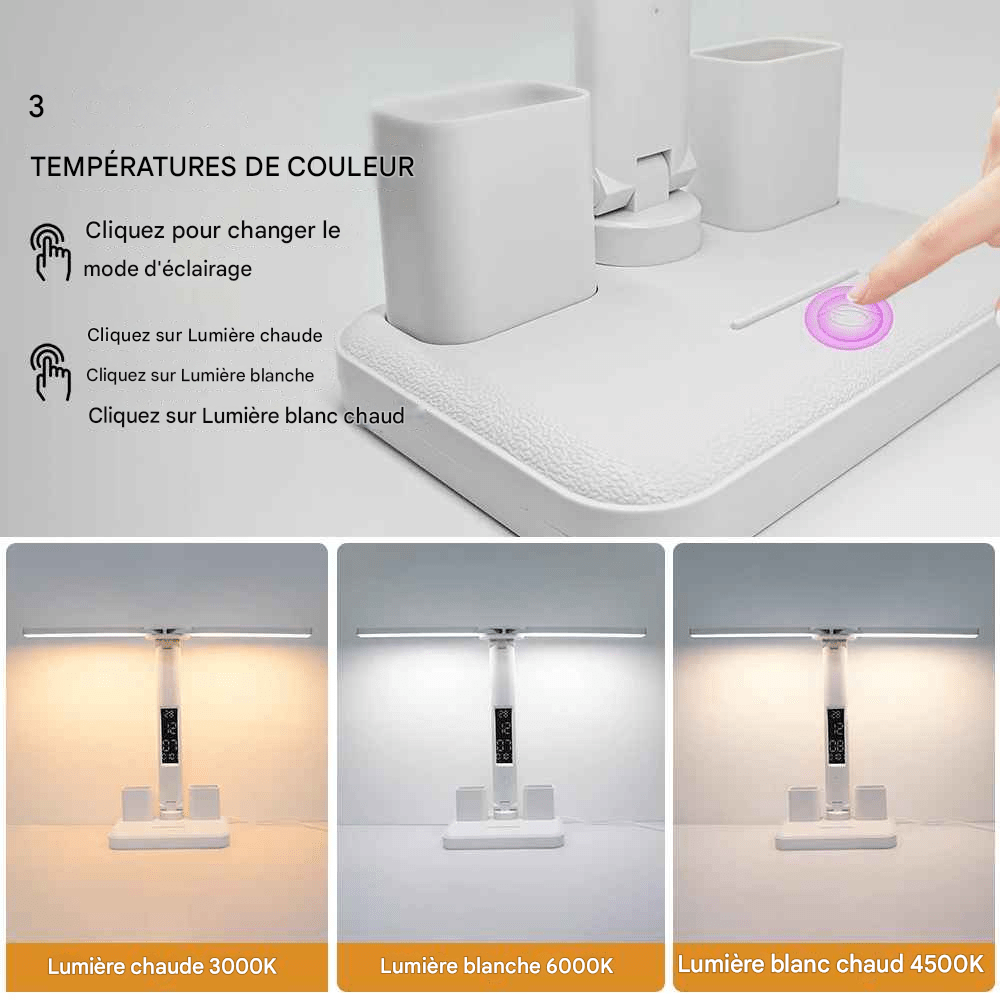 3

TEMPÉRATURES DE COULEUR

Cliquez pour changer le mode d'éclairage

Cliquez sur Lumière chaude
Cliquez sur Lumière blanche
Cliquez sur Lumière blanc chaud

Lumière chaude 3000K

Lumière blanche 6000K

Lumière blanc chaud 4500K